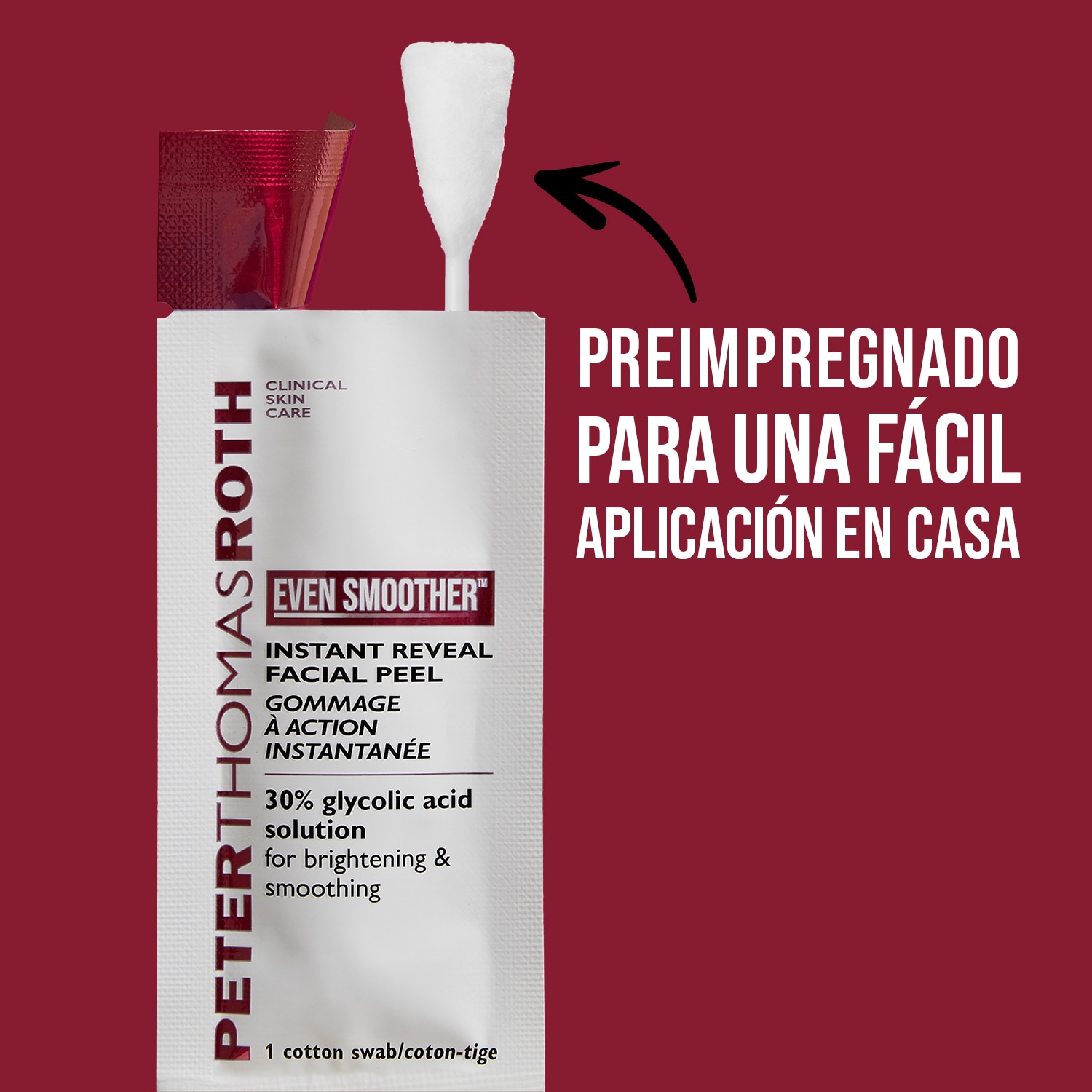 PETERTHOMASROTH

CLINICAL
SKIN
CARE

EVEN SMOOTHER™

INSTANT REVEAL
FACIAL PEEL
GOMMAGE
À ACTION
INSTANTANÉE

30% glycolic acid solution
for brightening & smoothing

1 cotton swab/coton-tige

PREIMPREGNADO
PARA UNA FÁCIL
APLICACIÓN EN CASA